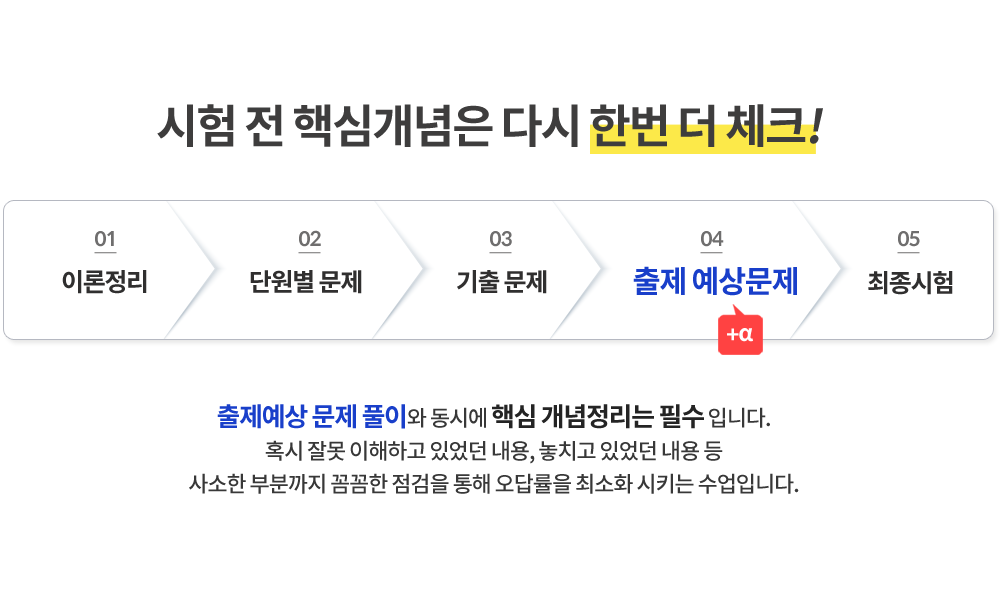 시험 전 핵심개념은 다시 한번 더 체크!

01
이론정리

02
단원별 문제

03
기출 문제

04
출제 예상문제
+α

05
최종시험

출제예상 문제 풀이와 동시에 핵심 개념정리는 필수 입니다.
혹시 잘못 이해하고 있었던 내용, 놓치고 있었던 내용 등
사소한 부분까지 꼼꼼한 점검을 통해 오답률을 최소화 시키는 수업입니다.