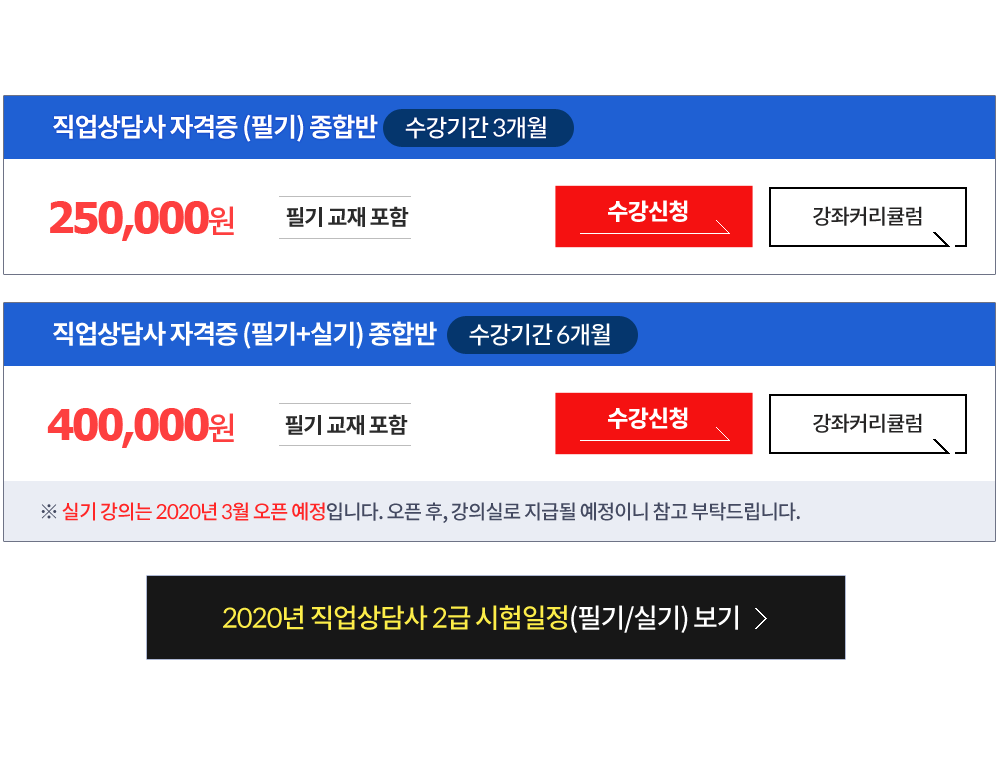 직업상담사 자격증 (필기) 종합반 수강기간 3개월

250,000원 필기 교재 포함

수강신청

강좌커리큘럼

직업상담사 자격증 (필기+실기) 종합반 수강기간 6개월

400,000원 필기 교재 포함

수강신청

강좌커리큘럼

※ 실기 강의는 2020년 3월 오픈 예정입니다. 오픈 후, 강의실로 지급될 예정이니 참고 부탁드립니다.

2020년 직업상담사 2급 시험일정(필기/실기) 보기 >