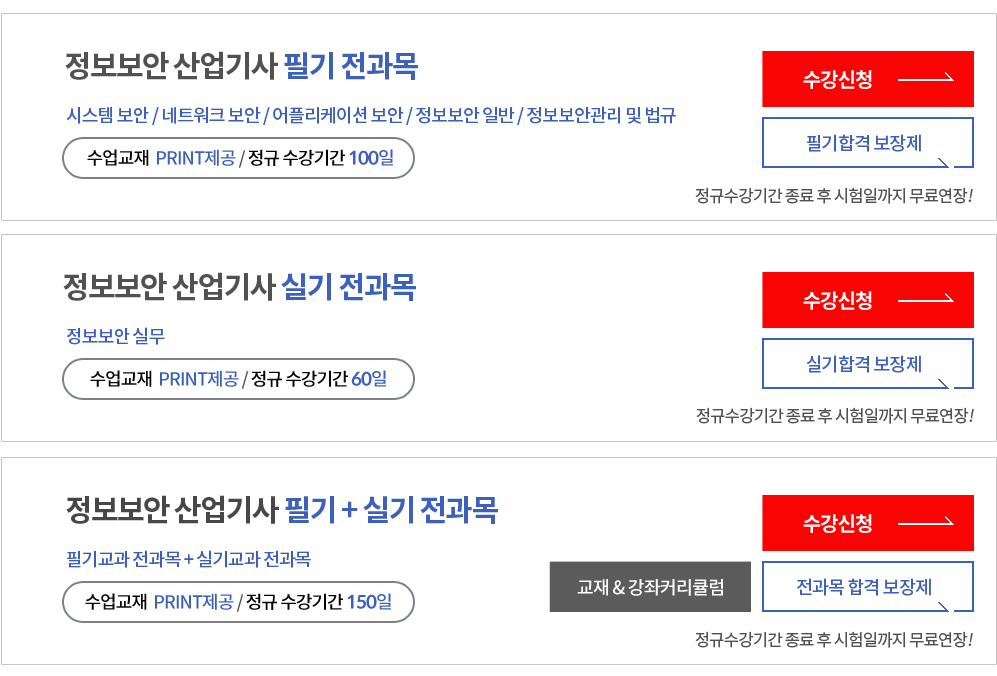 정보보안 산업기사 필기 전과목

시스템 보안 / 네트워크 보안 / 어플리케이션 보안 / 정보보안 일반 / 정보보안관리 및 법규

수업교재 PRINT제공 / 정규 수강기간 100일

수강신청

필기합격 보장제

정규수강기간 종료 후 시험일까지 무료연장!

정보보안 산업기사 실기 전과목

정보보안 실무

수업교재 PRINT제공 / 정규 수강기간 60일

수강신청

실기합격 보장제

정규수강기간 종료 후 시험일까지 무료연장!

정보보안 산업기사 필기 + 실기 전과목

필기교과 전과목 + 실기교과 전과목

수업교재 PRINT제공 / 정규 수강기간 150일

교재 & 강좌커리큘럼

수강신청

전과목 합격 보장제

정규수강기간 종료 후 시험일까지 무료연장!