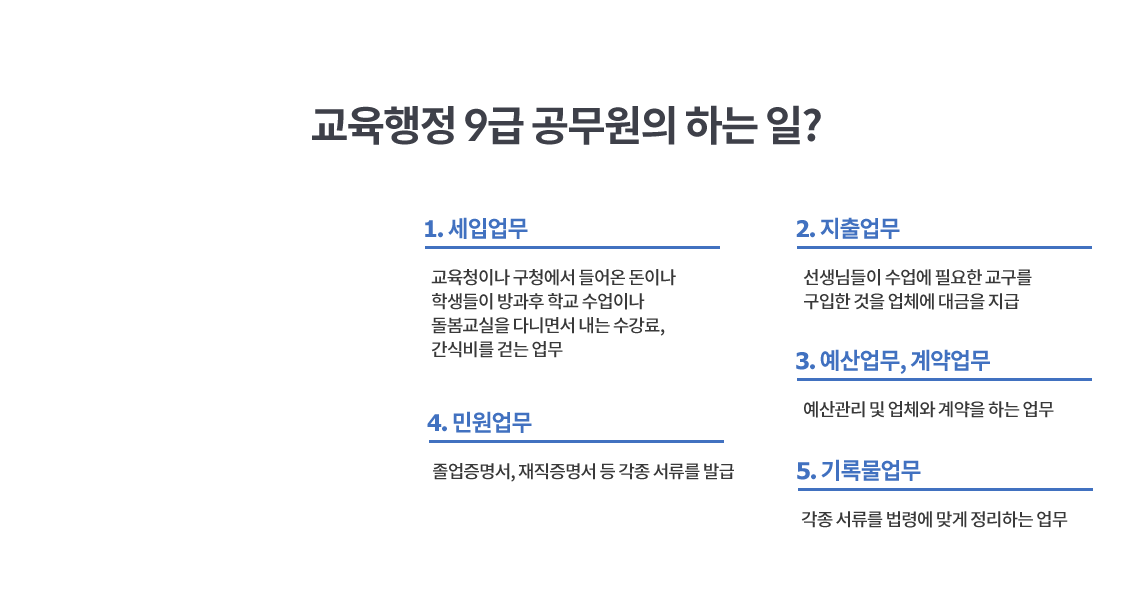 교육행정 9급 공무원의 하는 일?

1. 세입업무

교육청이나 구청에서 들어온 돈이나 학생들이 방과후 학교 수업이나 돌봄교실을 다니면서 내는 수강료, 간식비를 걷는 업무

4. 민원업무

졸업증명서, 재직증명서 등 각종 서류를 발급

2. 지출업무

선생님들이 수업에 필요한 교구를 구입한 것을 업체에 대금을 지급

3. 예산업무, 계약업무

예산관리 및 업체와 계약을 하는 업무

5. 기록물업무

각종 서류를 법령에 맞게 정리하는 업무