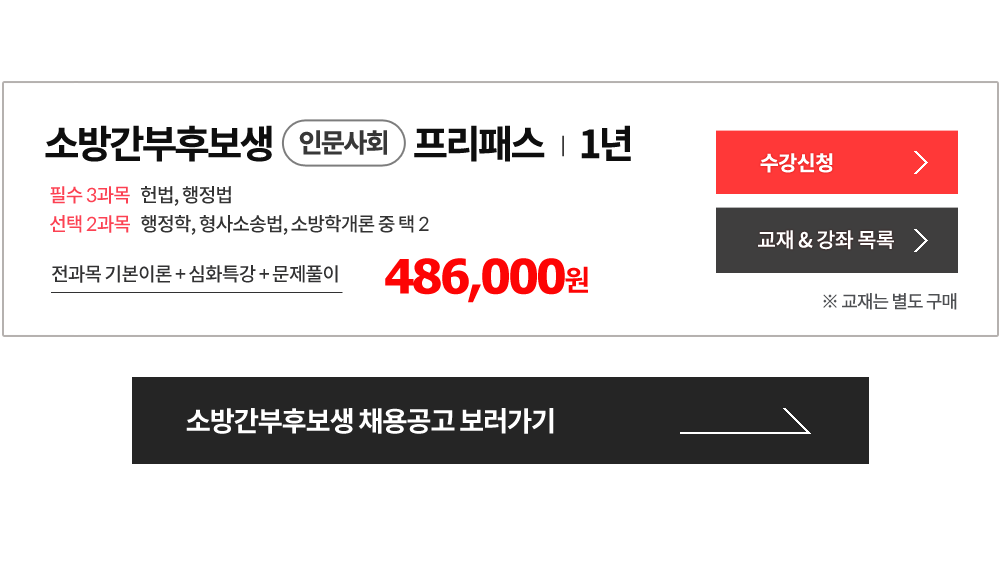 소방간부후보생 인문사회 프리패스 | 1년

필수 3과목 헌법, 행정법
선택 2과목 행정학, 형사소송법, 소방학개론 중 택 2

전과목 기본이론 + 심화특강 + 문제풀이 486,000원

수강신청

교재 & 강좌 목록

※ 교재는 별도 구매

소방간부후보생 채용공고 보러가기