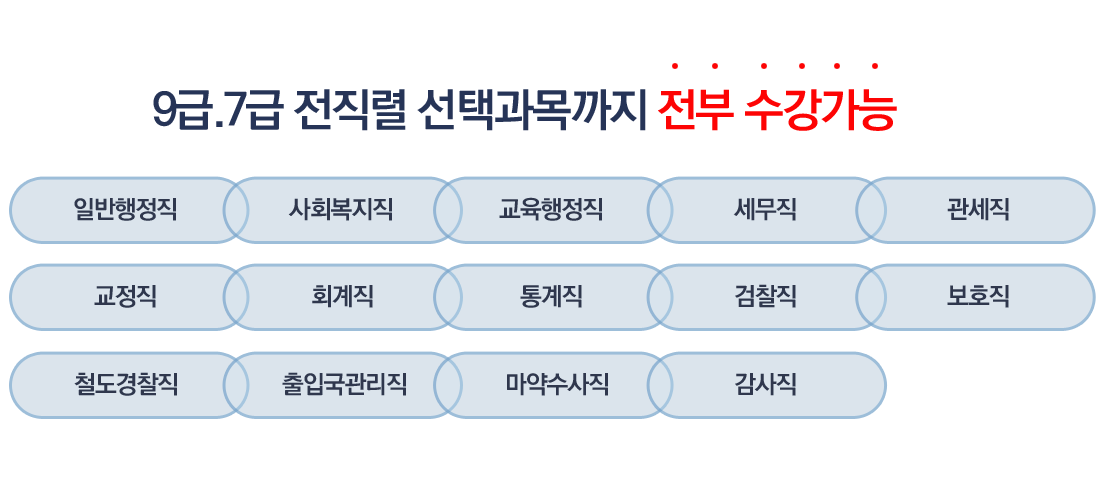 9급.7급 전직렬 선택과목까지 전부 수강가능

일반행정직

사회복지직

교육행정직

세무직

관세직

교정직

회계직

통계직

검찰직

보호직

철도경찰직

출입국관리직

마약수사직

감사직